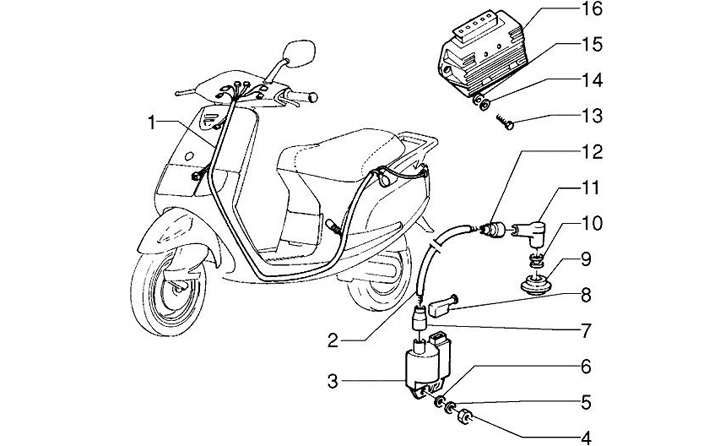 16
15
14
13
12
11
10
9
8
7
6
5
4
1
2
3