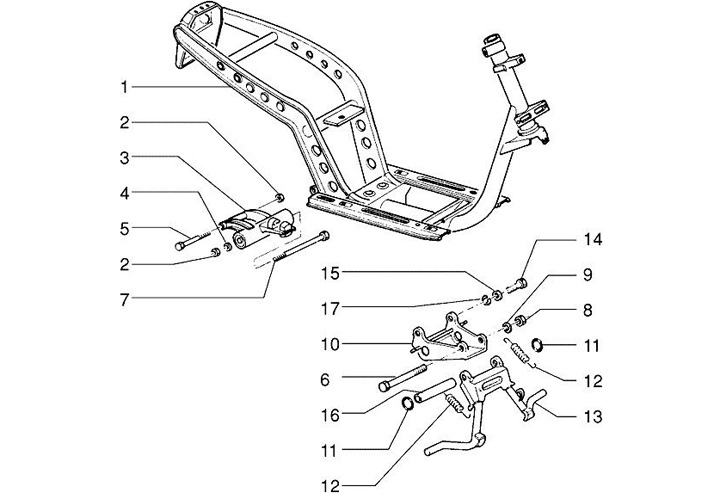 1
2
3
4
5
2
7
14
15
9
17
8
10
11
6
12
16
13
11
12