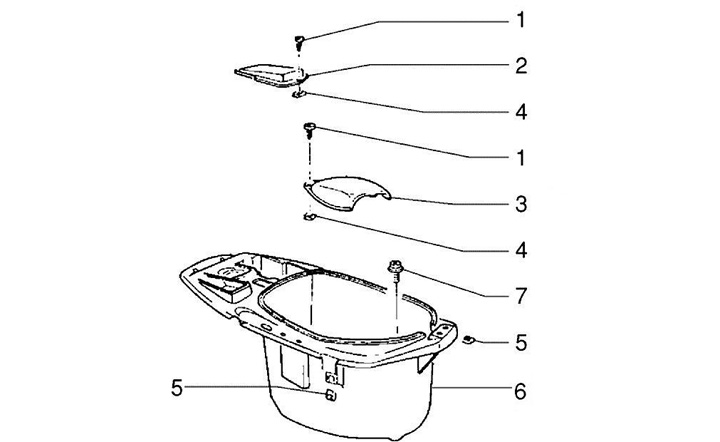 1
2
4
1
3
4
7
5
5
6