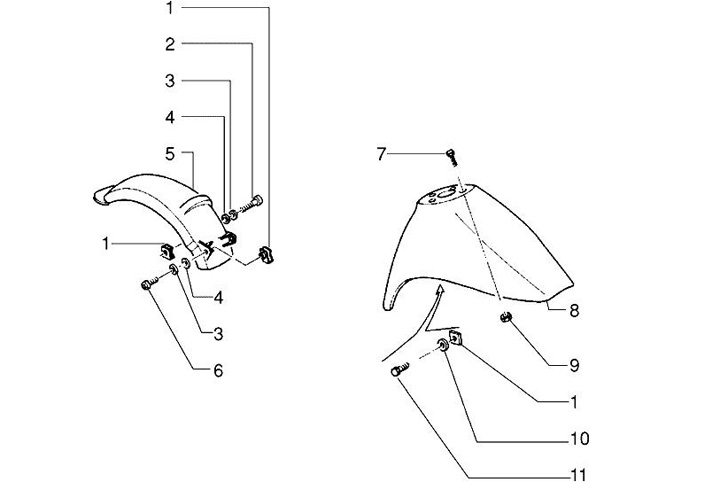 1
2
3
4
5
1
4
3
6
7
8
9
1
10
11