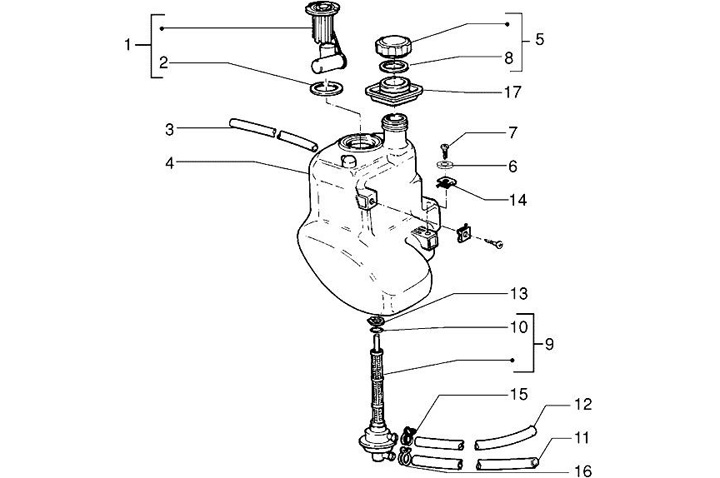 1
2
3
4
5
8
17
7
6
14
13
10
9
15
12
11
16