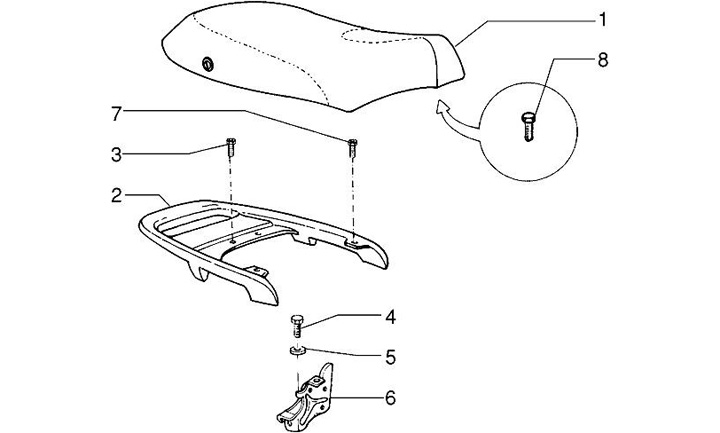 1
8
7
3
2
4
5
6