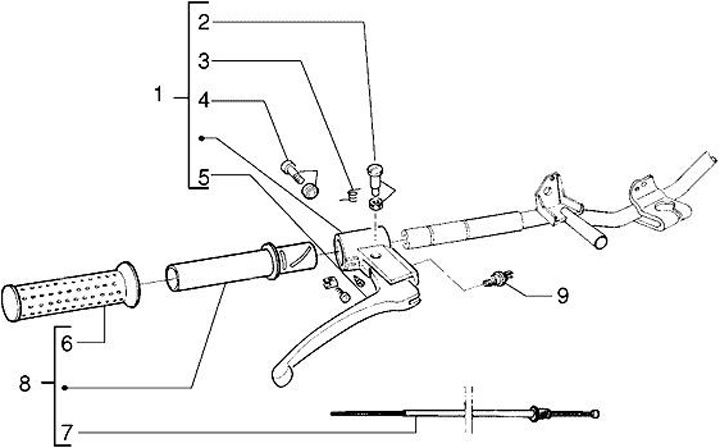 2
3
1
4
5
9
6
8
7