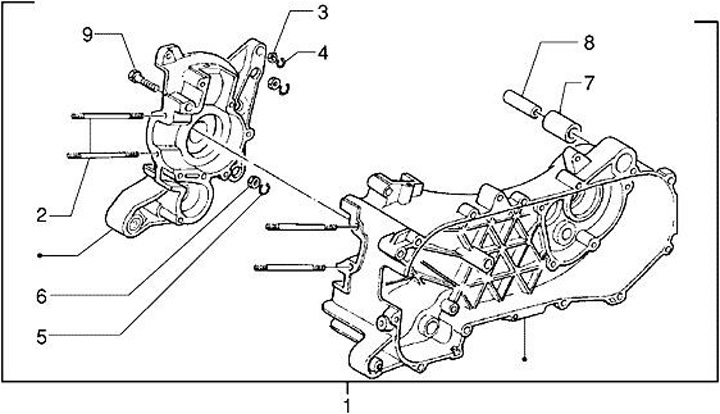 9
3
4
8
7
2
6
5
1