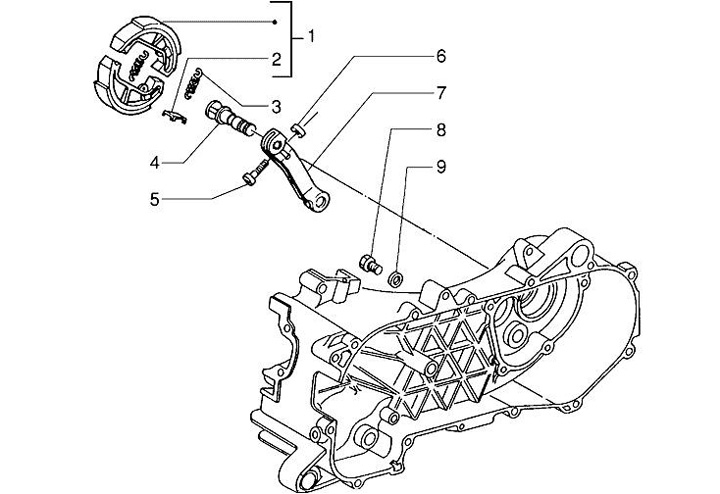 1
2
3
4
5
6
7
8
9