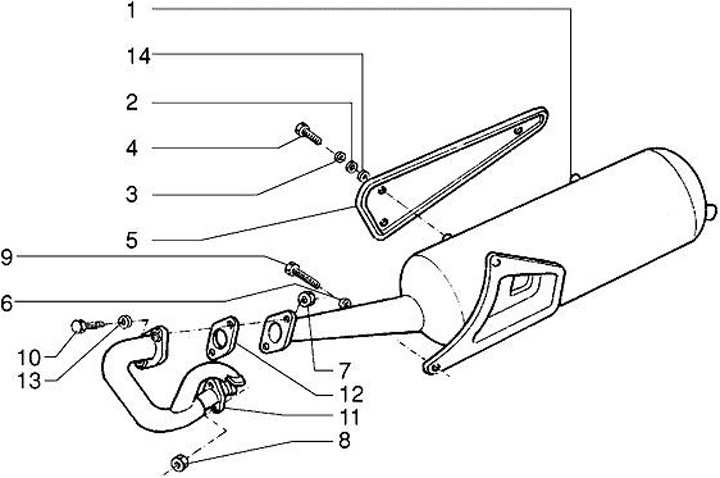 1
14
2
4
3
5
9
6
10
13
7
12
11
8