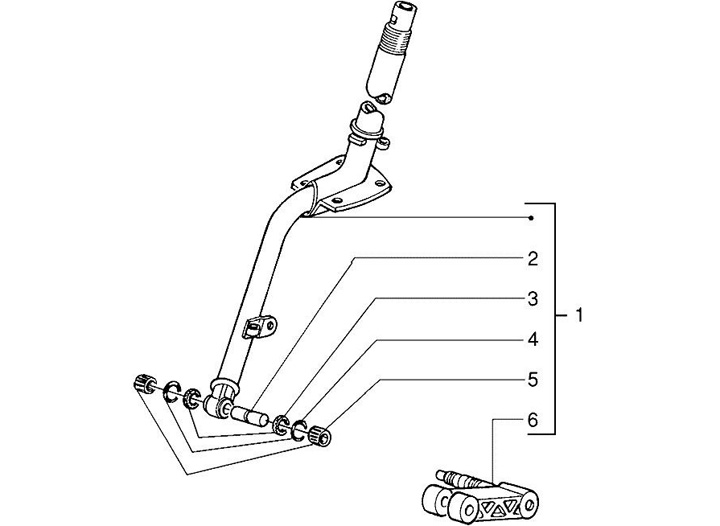 2
3
4
5
6
1