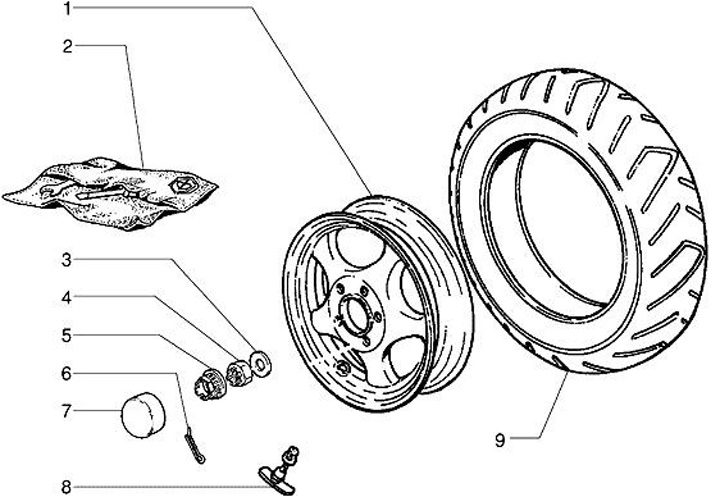 1
2
3
4
5
6
7
8
9