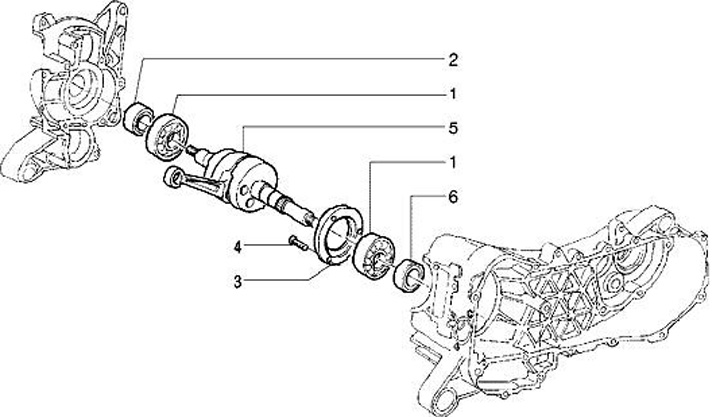 2
1
5
1
6
4
3