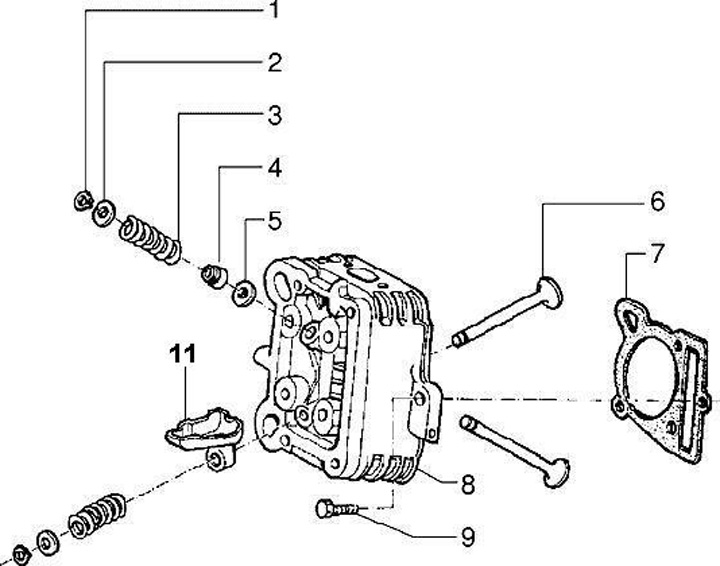 1
2
3
4
5
6
7
11
8
9