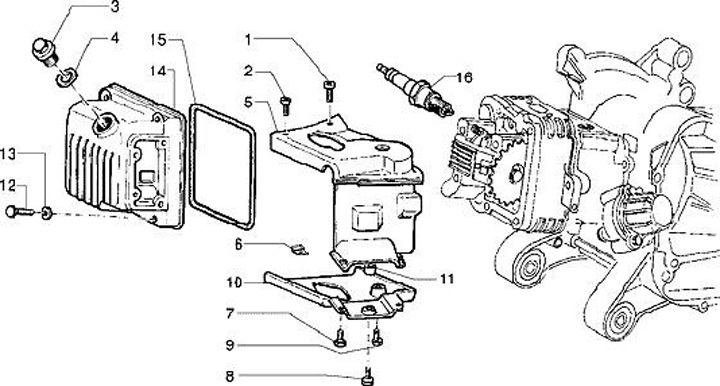 3
4
15
14
1
2
5
16
13
12
6
10
11
7
9
8