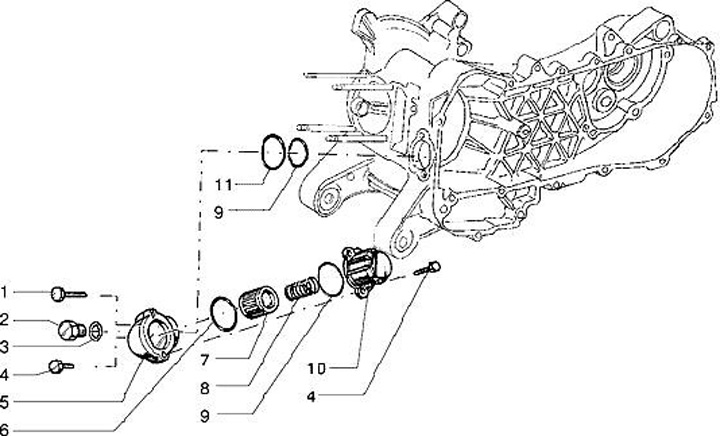 11
9
1
2
3
4
5
6
7
8
9
10
4