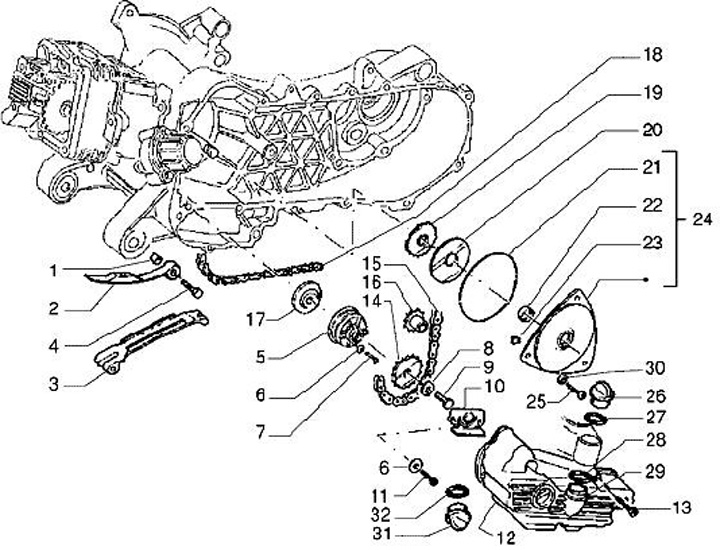 18
19
20
21
22
23
24
1
2
4
3
17
15
16
14
5
6
7
8
9
10
30
25
26
27
28
29
6
11
32
31
12
13