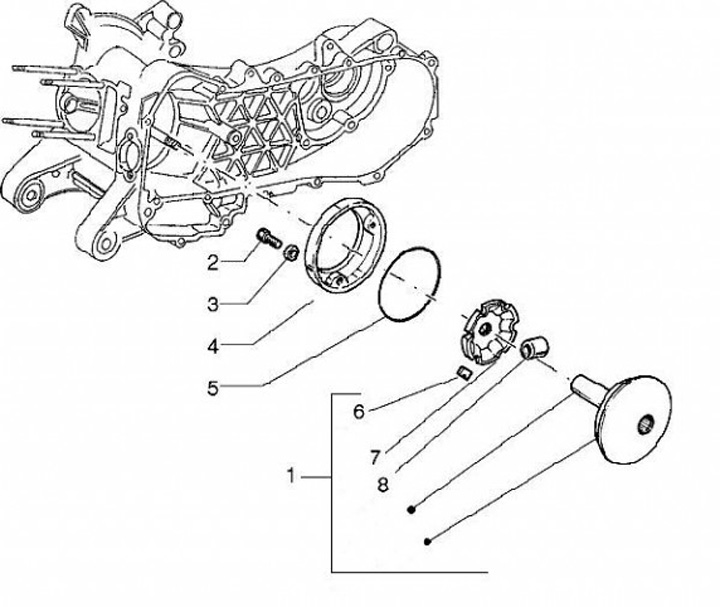 2
3
4
5
6
7
8
1