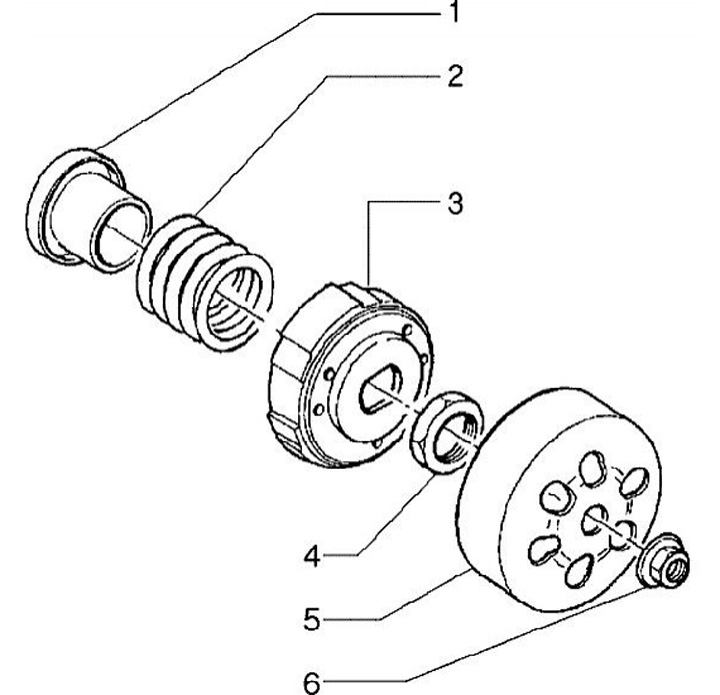 1
2
3
4
5
6