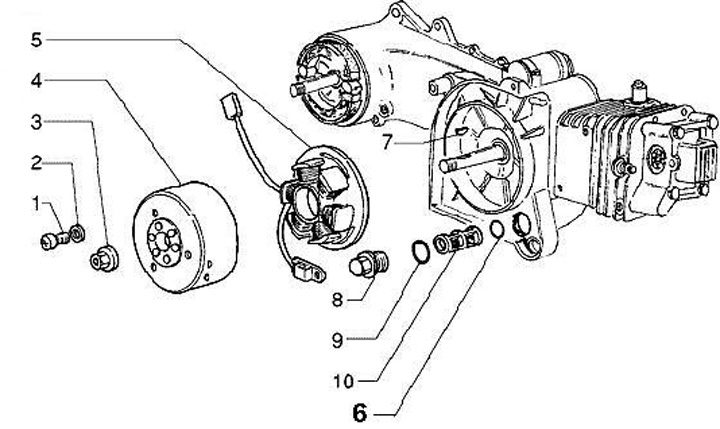 5
4
3
2
1
7
8
9
10
6