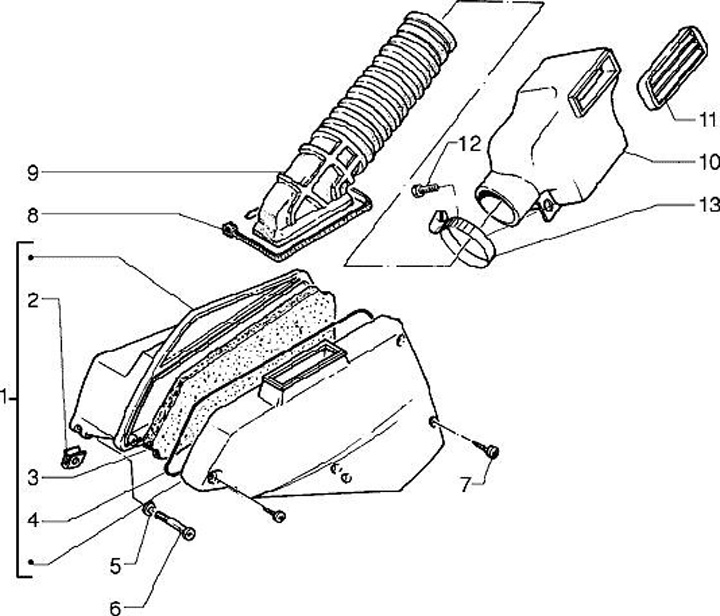 11
12
10
9
13
8
2
1
3
7
4
5
6