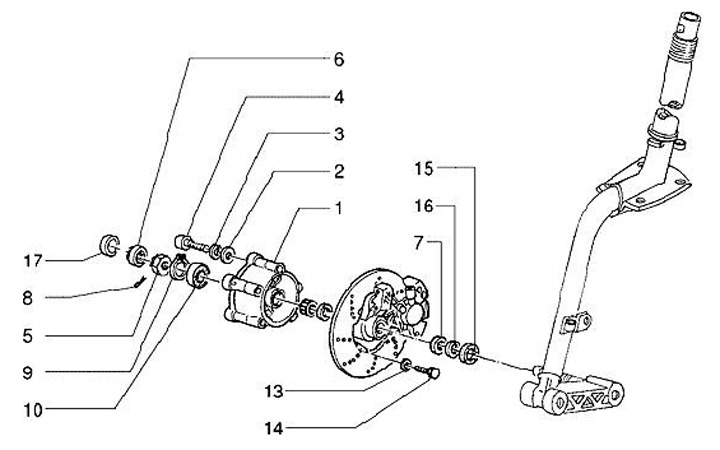 6
4
3
2
1
15
16
7
17
8
5
9
10
13
14