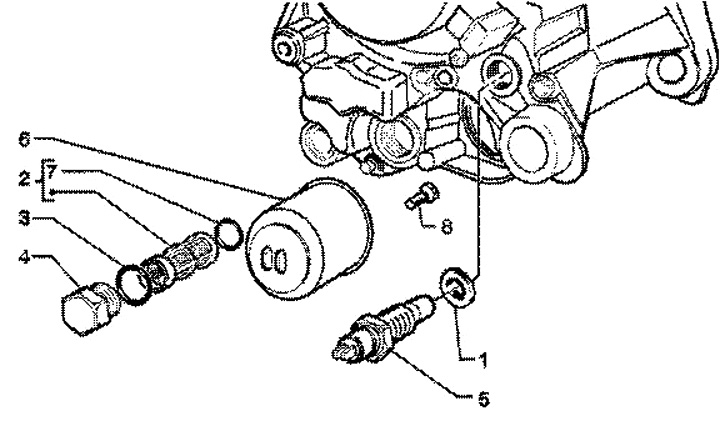 6
2
7
3
4
8
1
5