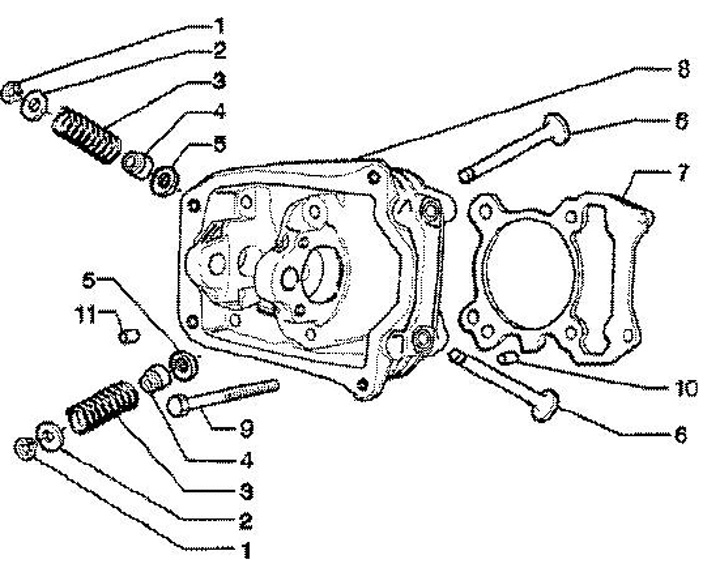 1
2
3
4
5
8
6
7
5
11
10
9
6
4
3
2
1