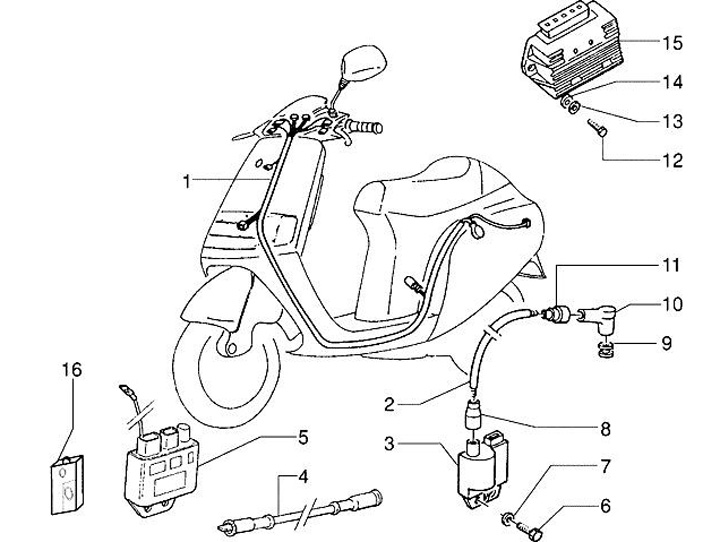 15
14
13
12
1
11
10
9
16
2
8
5
3
7
4
6