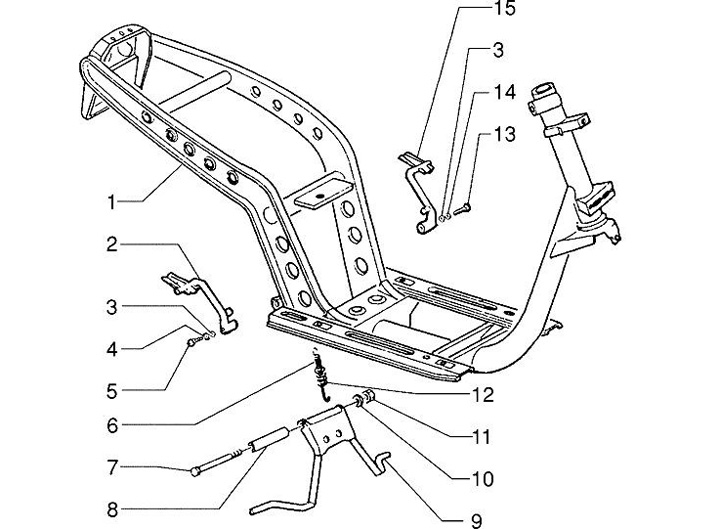 15
3
14
13
1
2
3
4
5
6
7
8
12
11
10
9