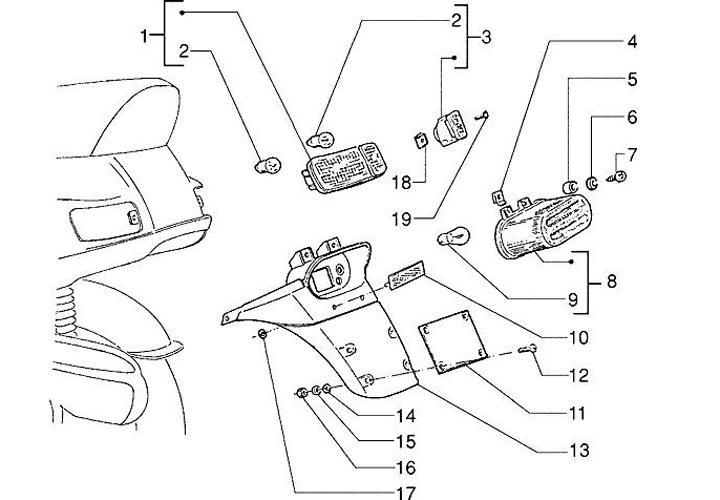 1
2
2
3
4
5
6
7
18
19
8
9
10
12
11
13
14
15
16
17