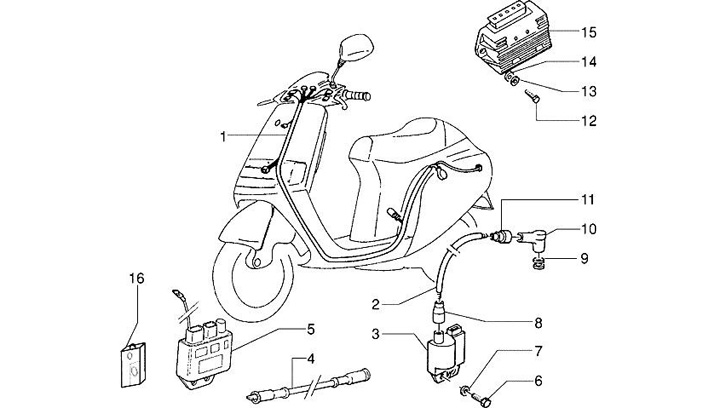 15
14
13
12
1
11
10
9
16
2
8
5
3
7
4
6