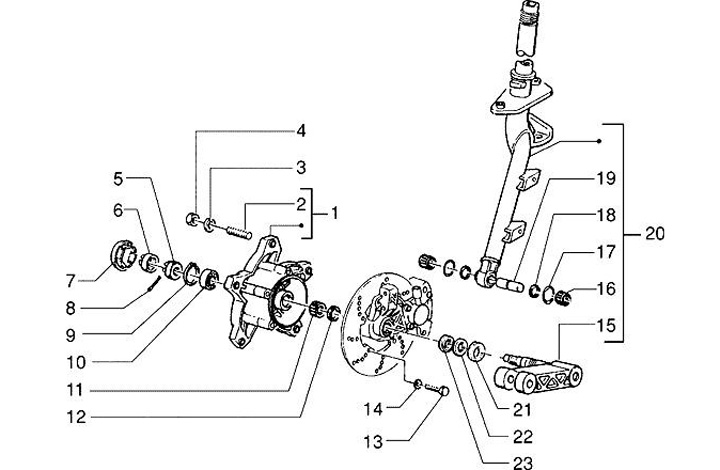 4
3
2
1
5
6
7
8
9
10
11
12
19
18
17
16
15
20
14
13
21
22
23