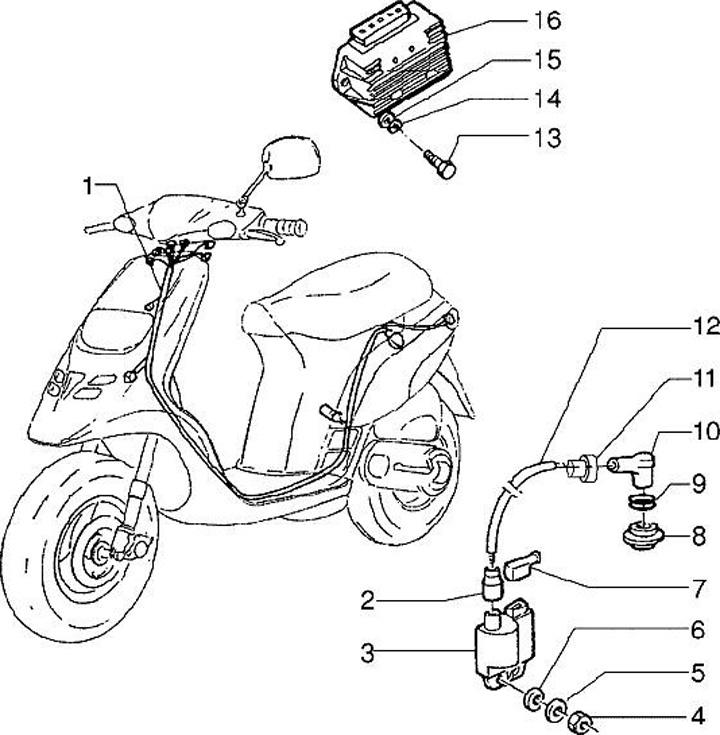 16
15
14
13
1
12
11
10
9
8
7
2
6
3
5
4