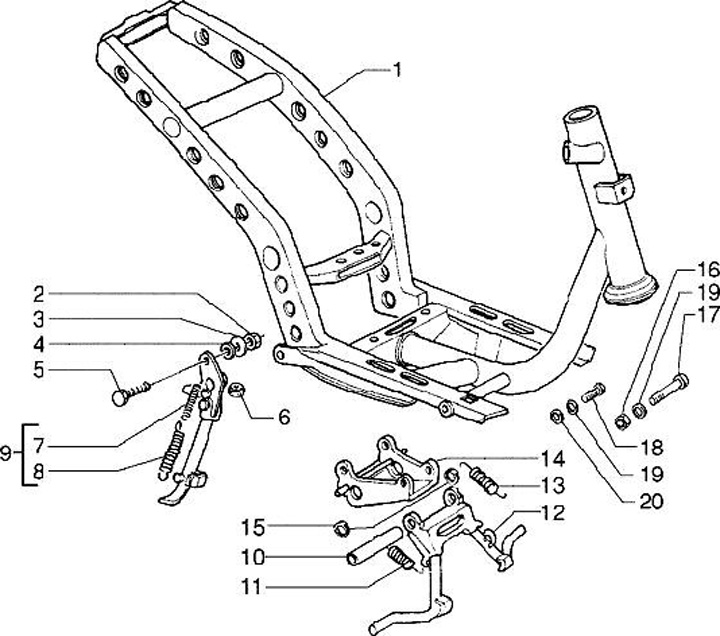 1
2
3
4
5
6
9
7
8
16
19
17
18
19
20
14
13
12
15
10
11