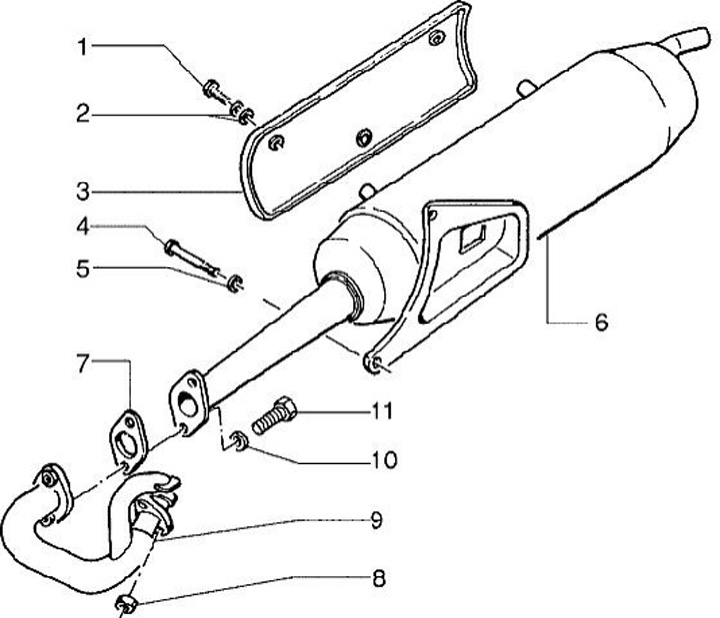 1
2
3
4
5
6
7
11
10
9
8