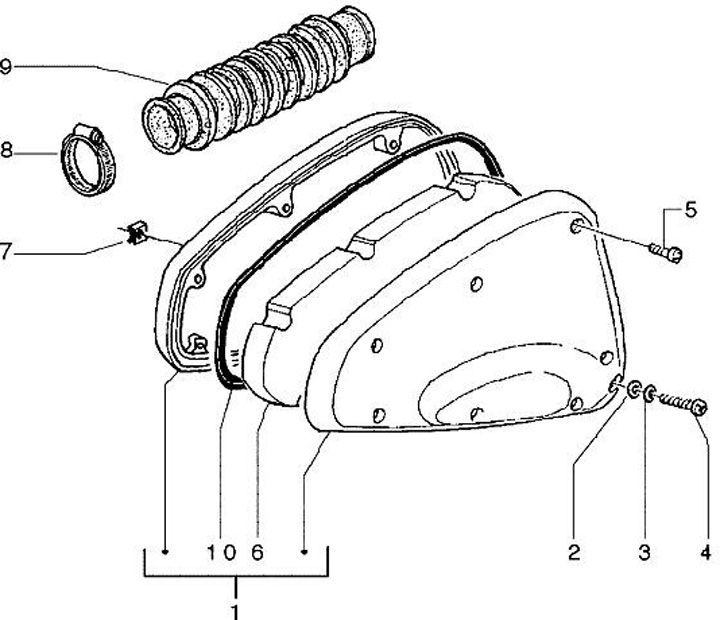 9
8
7
5
10
6
2
3
4
1