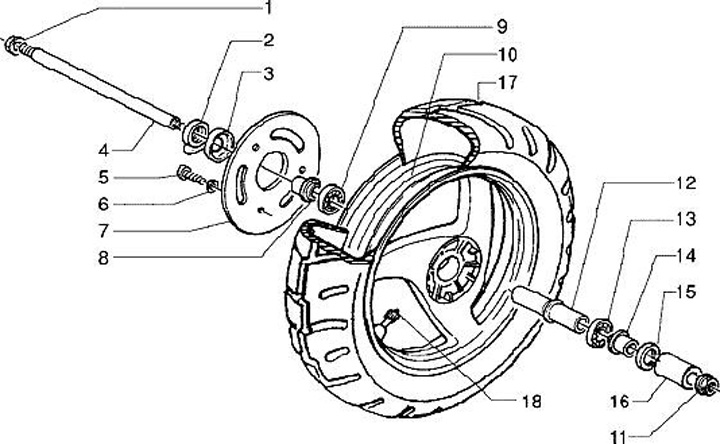 1
2
3
4
5
6
7
8
9
10
17
12
13
14
15
16
11
18