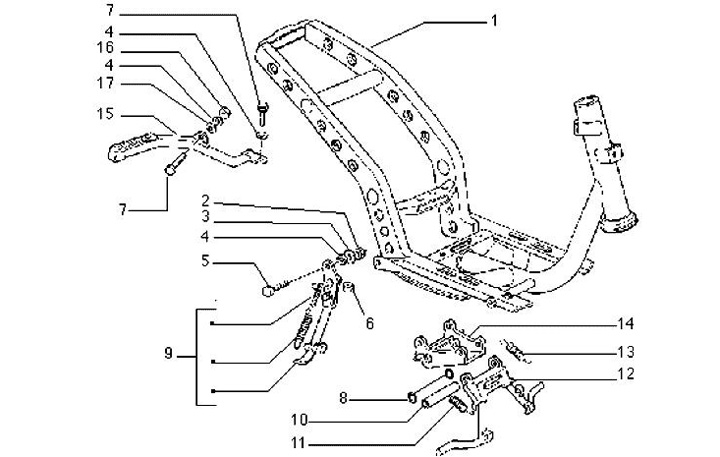 7
4
16
4
17
15
7
1
2
3
4
5
6
9
14
13
12
8
10
11