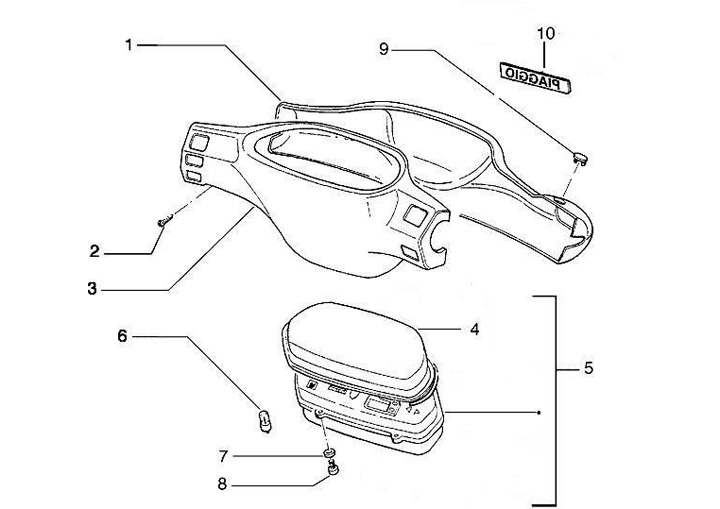 1
9
10
PIAGGIO
2
3
6
4
5
7
8