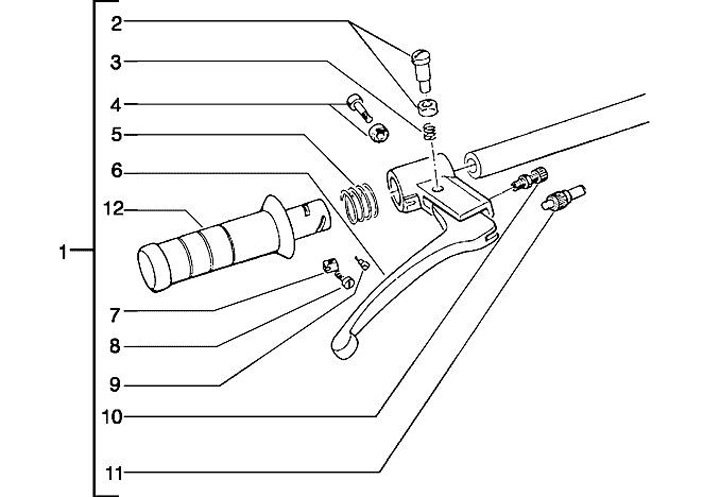 2
3
4
5
6
12
1
7
8
9
10
11