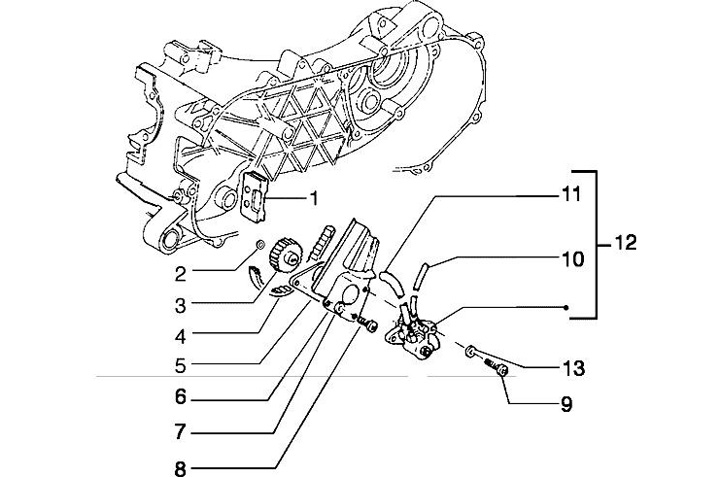 1
2
3
4
5
6
7
8
11
10
12
13
9