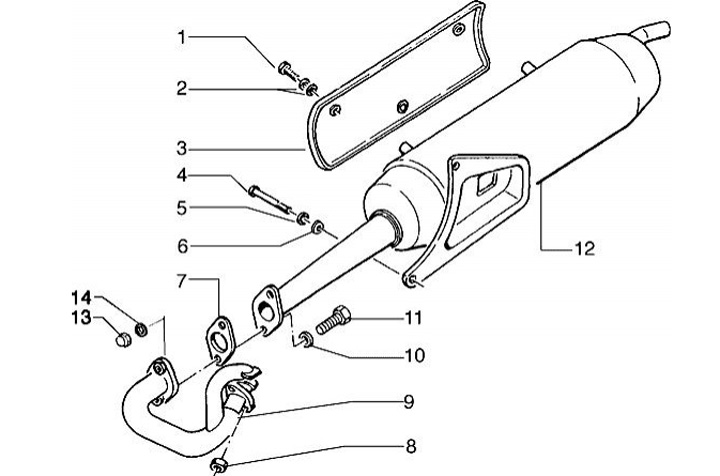 1
2
3
4
5
6
7
14
13
12
11
10
9
8