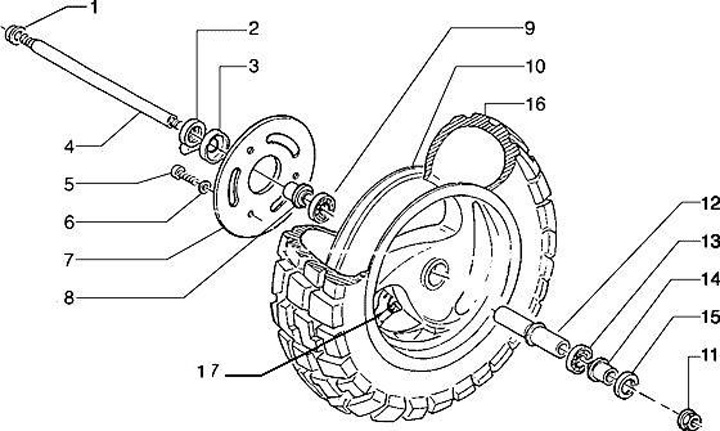 1
2
3
9
10
16
4
5
6
7
8
12
13
14
15
17
11