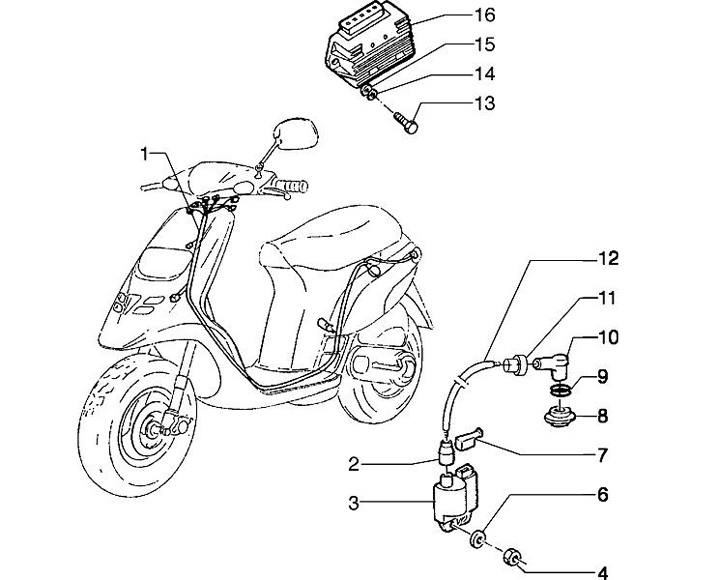 16
15
14
13
1
12
11
10
9
8
7
2
3
6
4