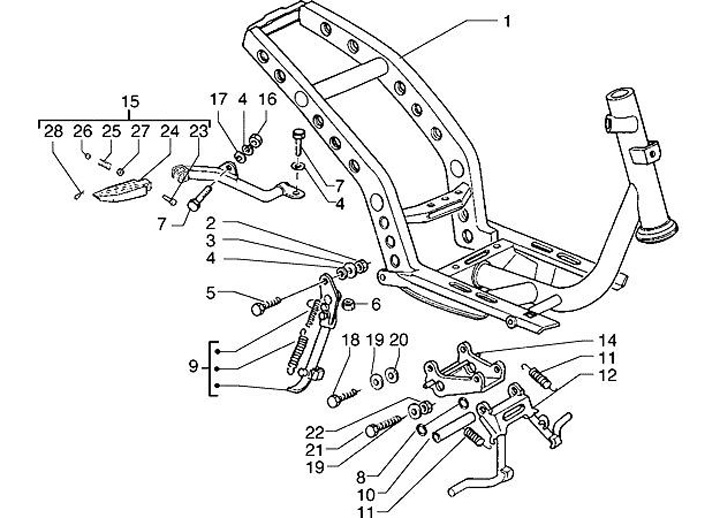 1
15
28 26 25 27 24 23
17 4 16
7
4
7
2
3
4
5
6
9
18 19 20
14
11
12
22
21
19
8
10
11