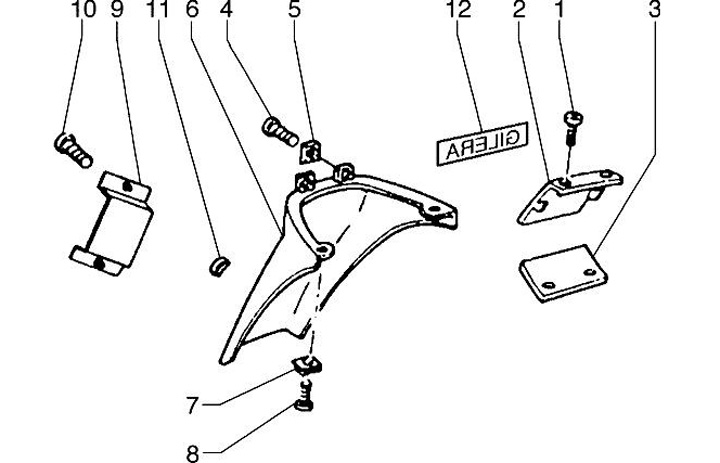 10 9 11 6 4 5 12 2 1 3

GILERA

7

8