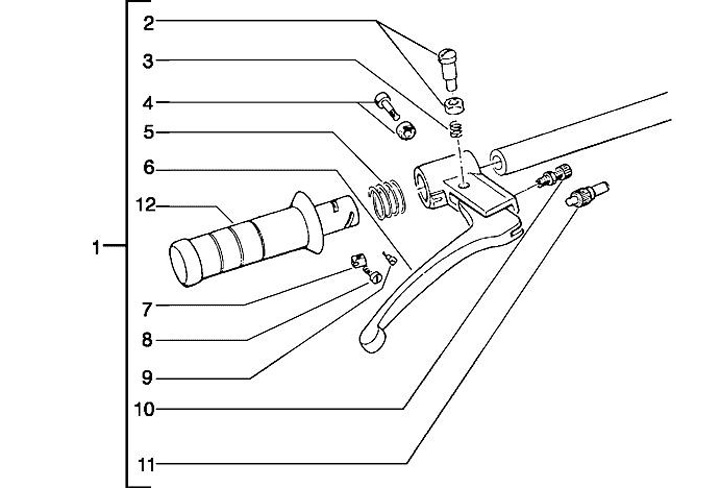 2
3
4
5
6
12
1
7
8
9
10
11