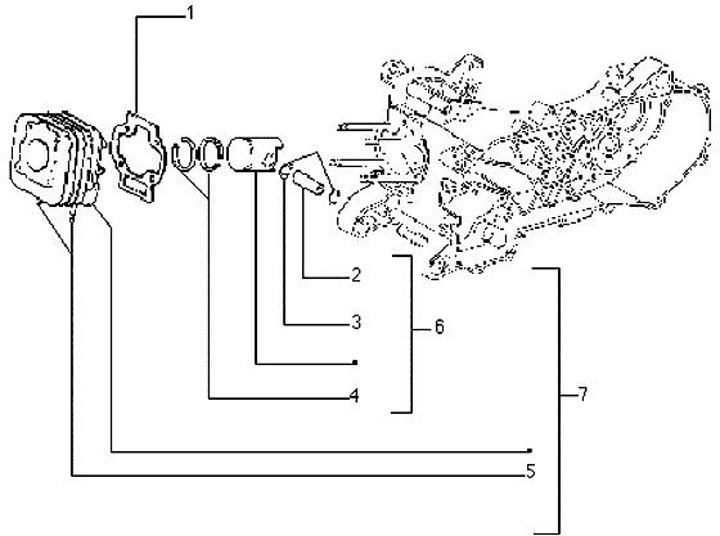 1
2
3
6
4
7
5