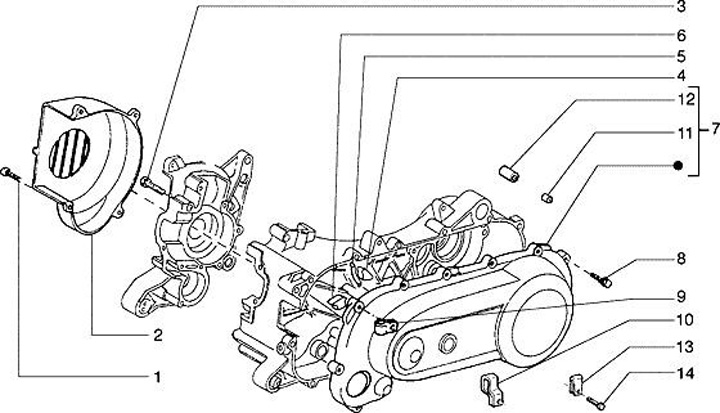 3
6
5
4
12
11
7
8
9
10
13
14
2
1