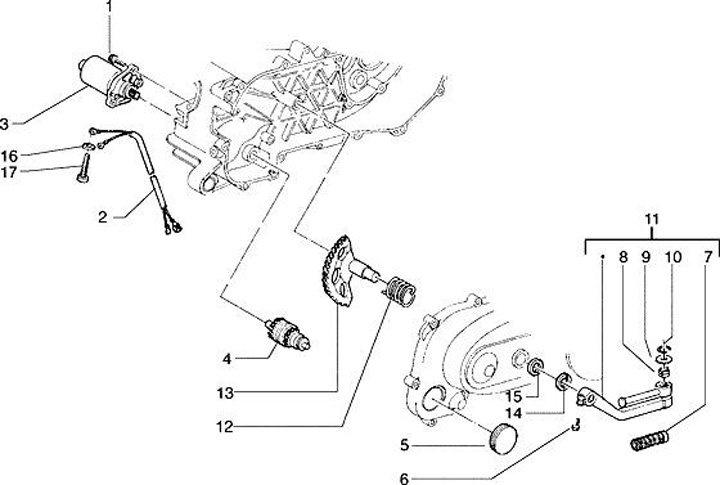 1
3
16
17
2
11
8 9 10 7
4
13
12
15
14
5
6