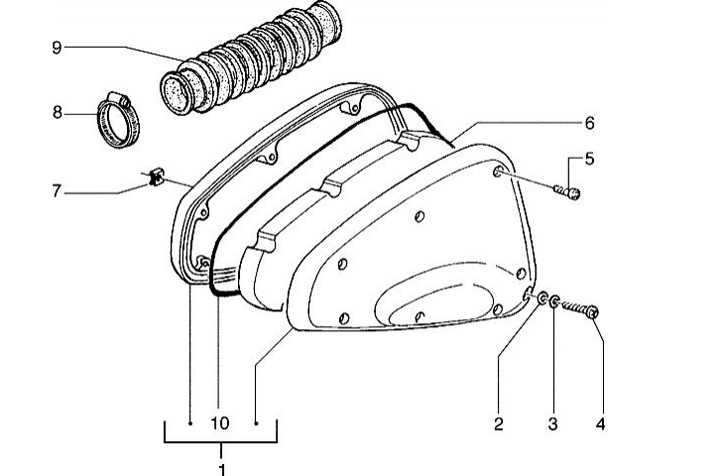 9
8
7
6
5
10
1
2
3
4