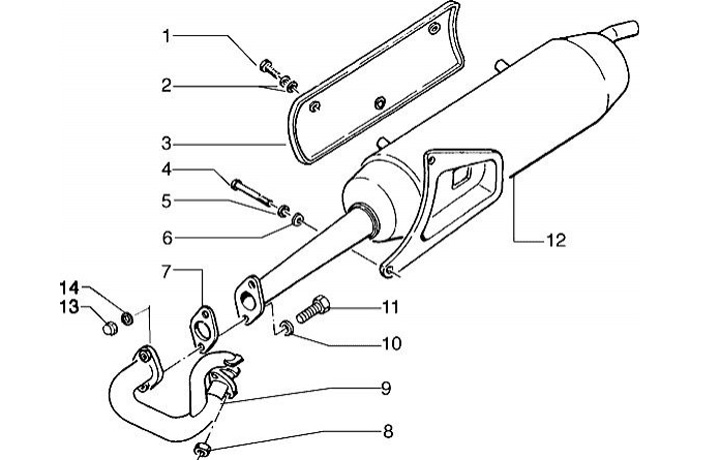 1
2
3
4
5
6
7
14
13
12
11
10
9
8