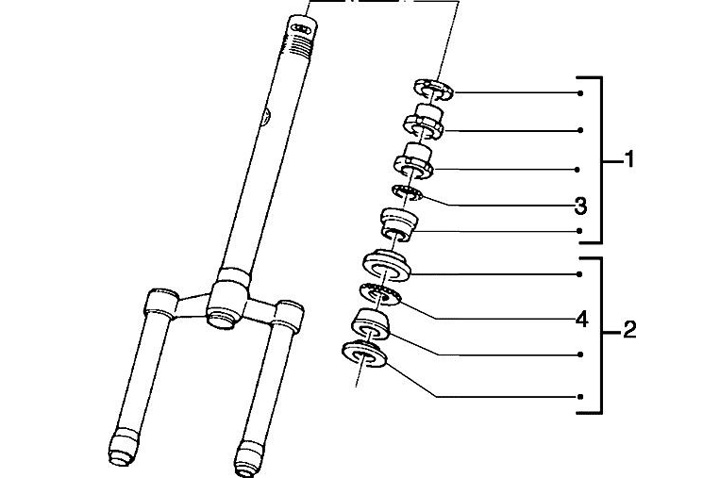 1
3
4
2